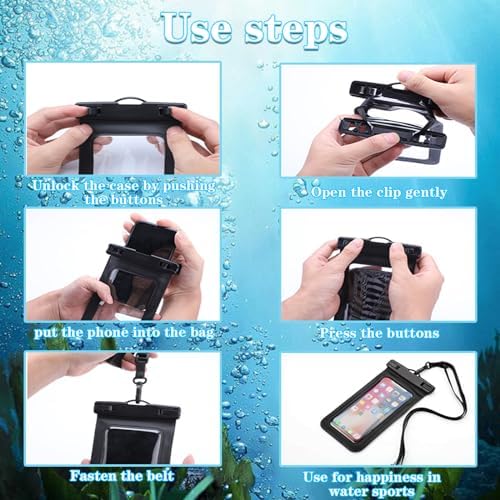 Use steps

Unlock the case by pushing the buttons

Open the clip gently

put the phone into the bag

Press the buttons

Fasten the belt

Use for happiness in water sports