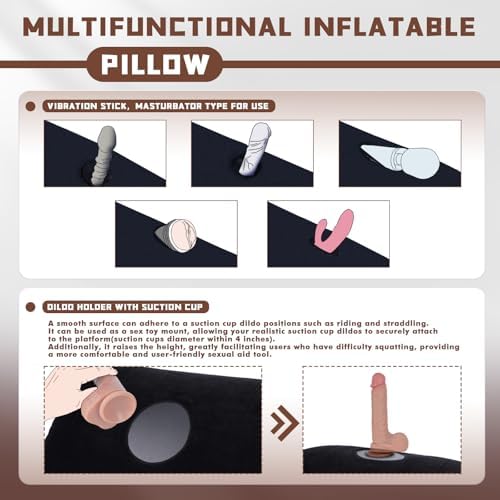 MULTIFUNCTIONAL INFLATABLE

PILLOW

VIBRATION STICK, MASTURBATOR TYPE FOR USE

DILDO HOLDER WITH SUCTION CUP

A smooth surface can adhere to a suction cup dildo positions such as riding and straddling. It can be used as a sex toy mount, allowing your realistic suction cup dildos to securely attach to the platform(suction cups diameter within 4 inches).
Additionally, it raises the height, greatly facilitating users who have difficulty squatting, providing a more comfortable and user-friendly sexual aid tool.