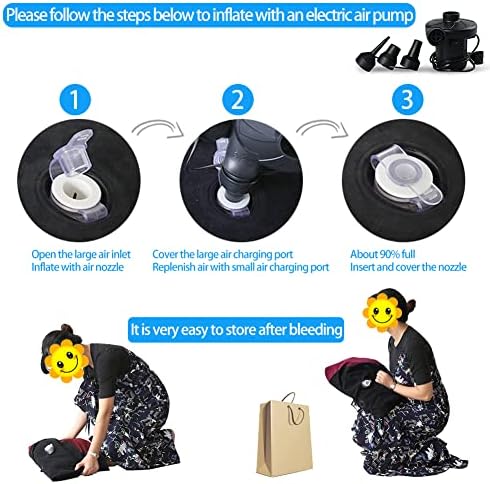 Please follow the steps below to inflate with an electric air pump

1

2

3

Open the large air inlet
Inflate with air nozzle

Cover the large air charging port
Replenish air with small air charging port

About 90% full
Insert and cover the nozzle

It is very easy to store after bleeding