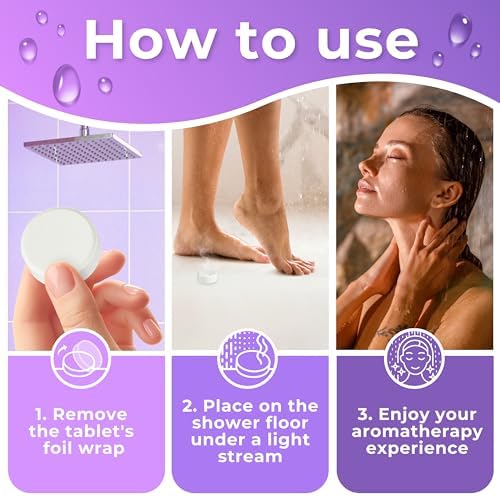 How to use

1. Remove the tablet's foil wrap

2. Place on the shower floor under a light stream

3. Enjoy your aromatherapy experience