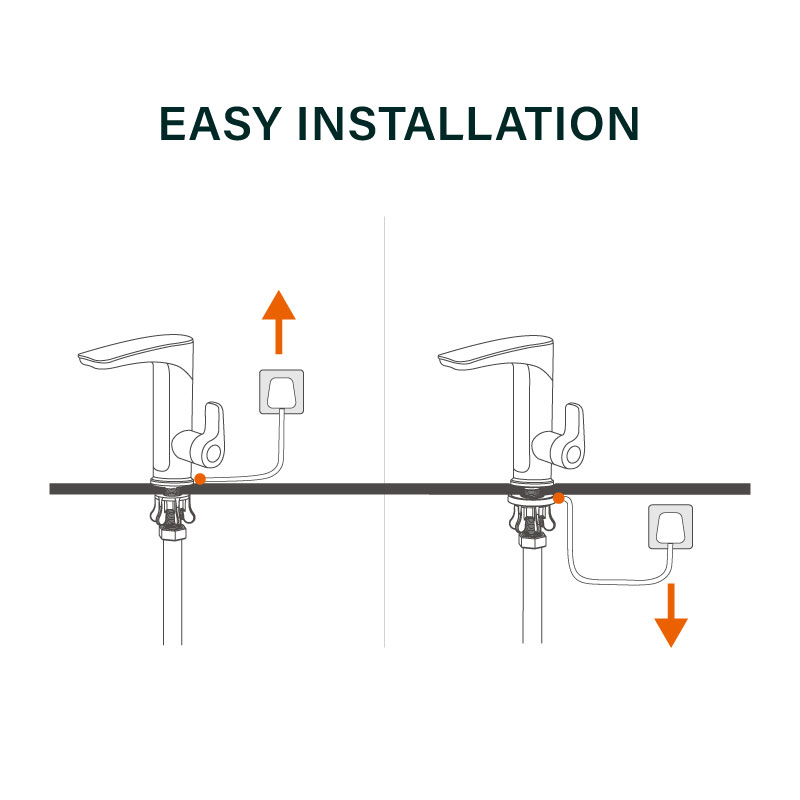 EASY INSTALLATION