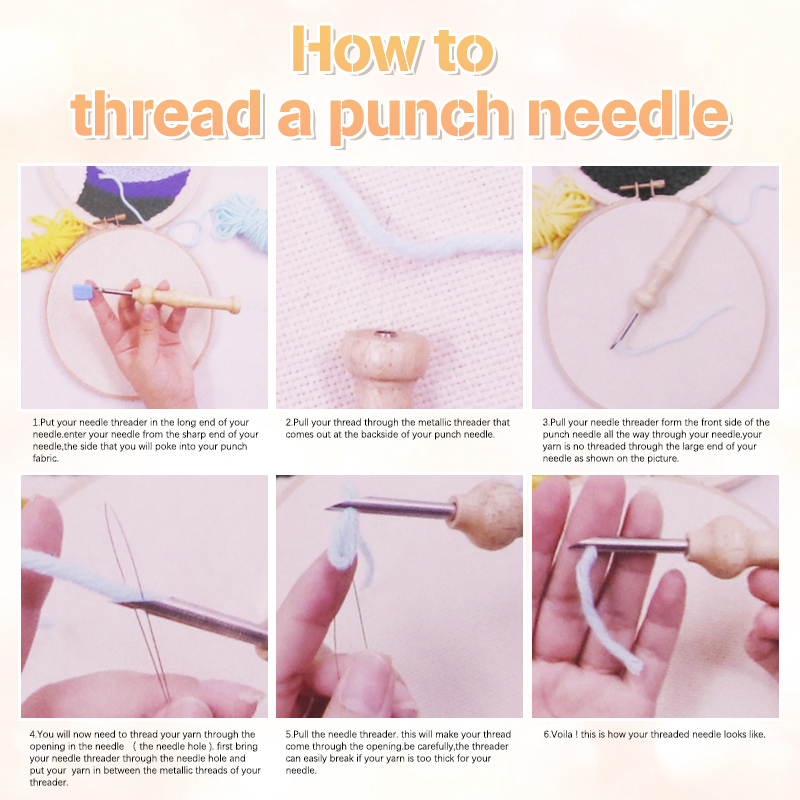 How to
thread a punch needle

1.Put your needle threader in the long end of your needle.enter your needle from the sharp end of your needle,the side that you will poke into your punch fabric.

2.Pull your thread through the metallic threader that comes out at the backside of your punch needle.

3.Pull your needle threader form the front side of the punch needle all the way through your needle.your yarn is no threaded through the large end of your needle as shown on the picture.

4.You will now need to thread your yarn through the opening in the needle （ the needle hole ）. first bring your needle threader through the needle hole and put your yarn in between the metallic threads of your threader.

5.Pull the needle threader. this will make your thread come through the opening.be carefully,the threader can easily break if your yarn is too thick for your needle.

6.Voila ! this is how your threaded needle looks like.